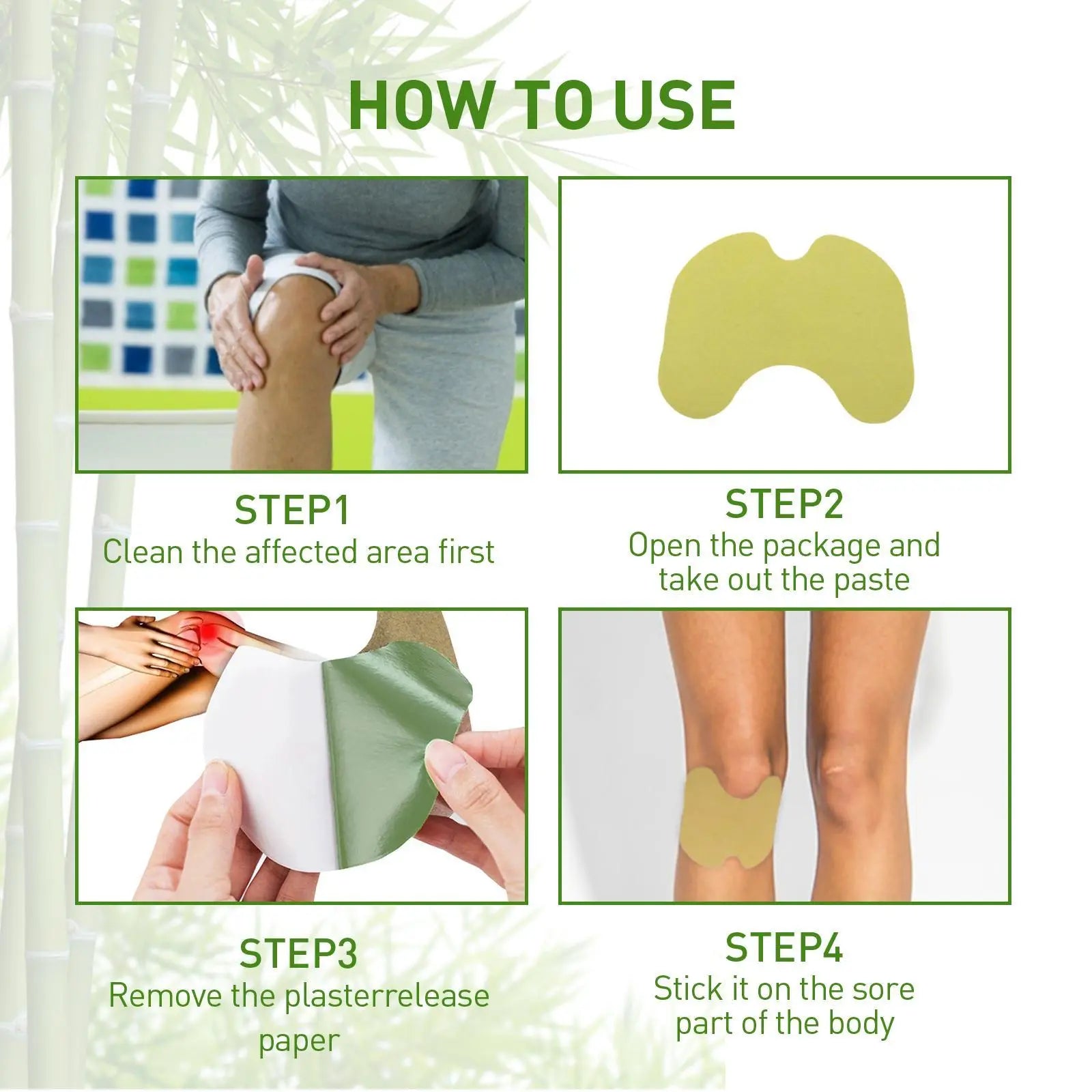 HOW TO USE

STEP1
Clean the affected area first

STEP2
Open the package and take out the paste

STEP3
Remove the plasterrelease paper

STEP4
Stick it on the sore part of the body