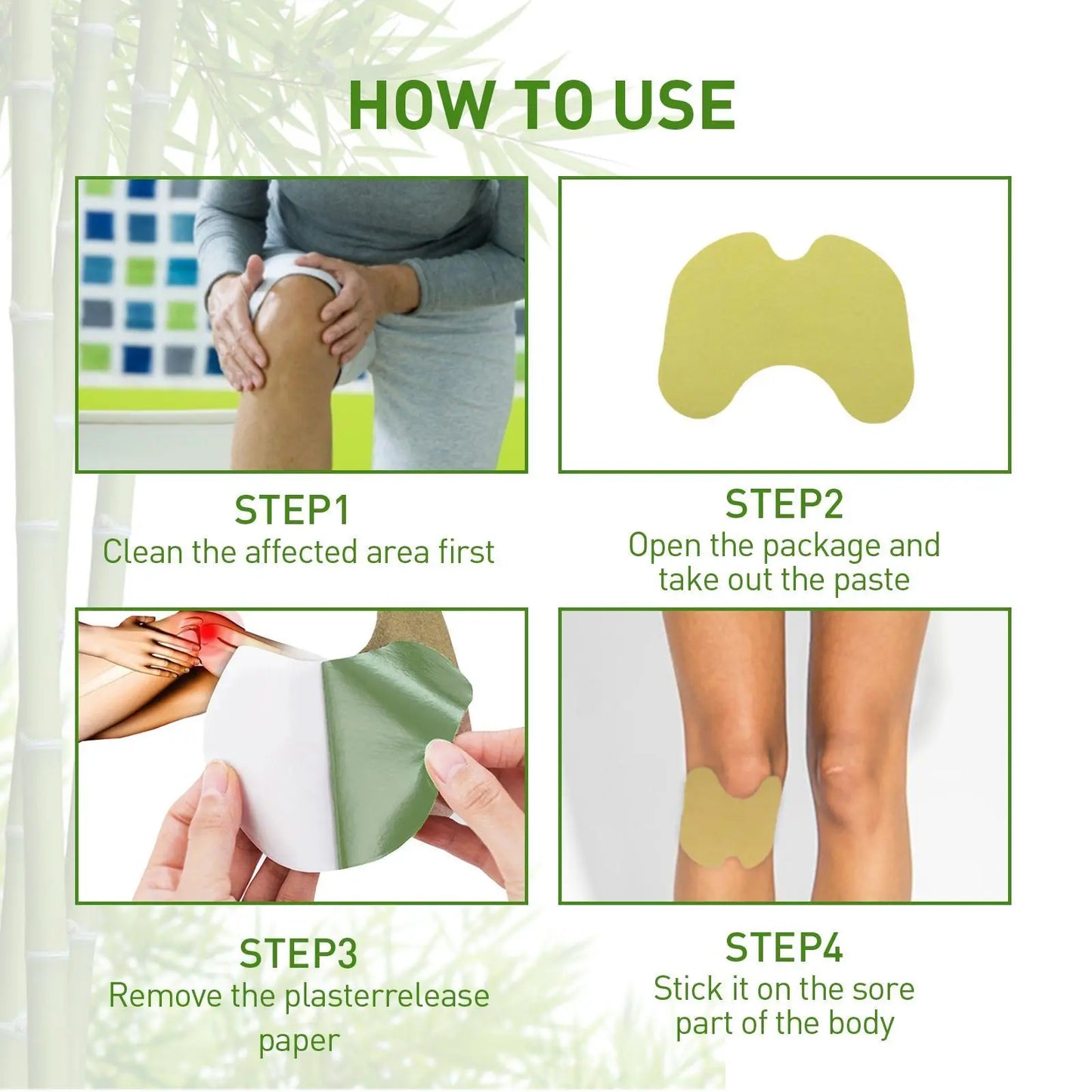 HOW TO USE

STEP1
Clean the affected area first

STEP2
Open the package and take out the paste

STEP3
Remove the plasterrelease paper

STEP4
Stick it on the sore part of the body