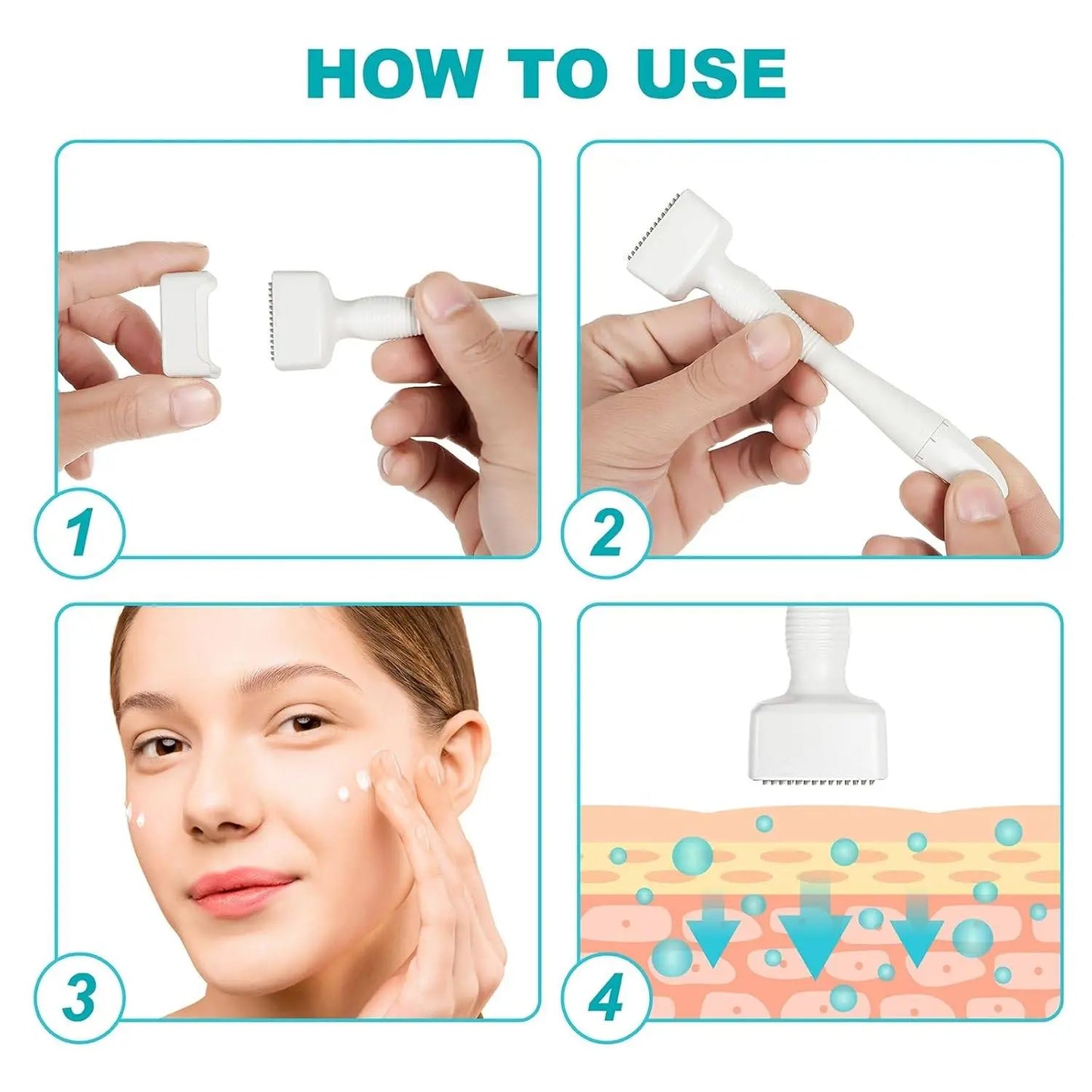 HOW TO USE

1

2

3

4